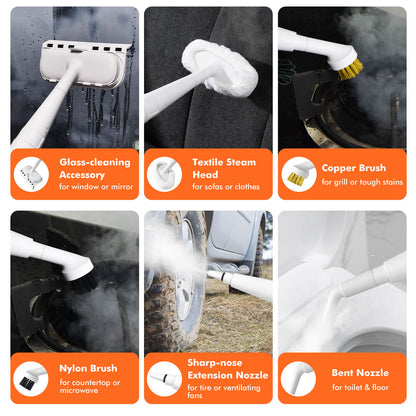 Glass-cleaning Accessory
for window or mirror

Textile Steam Head
for sofas or clothes

Copper Brush
for grill or tough stains

Nylon Brush
for countertop or microwave

Sharp-nose Extension Nozzle
for tire or ventilating fans

Bent Nozzle
for toilet & floor