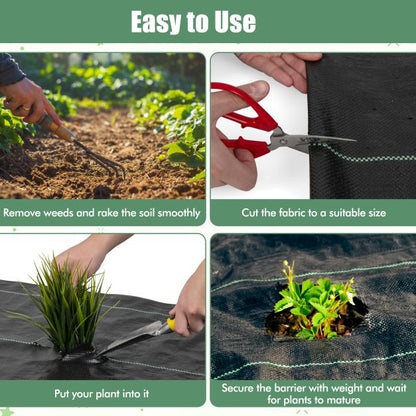 Easy to Use

Remove weeds and rake the soil smoothly

Cut the fabric to a suitable size

Put your plant into it

Secure the barrier with weight and wait for plants to mature