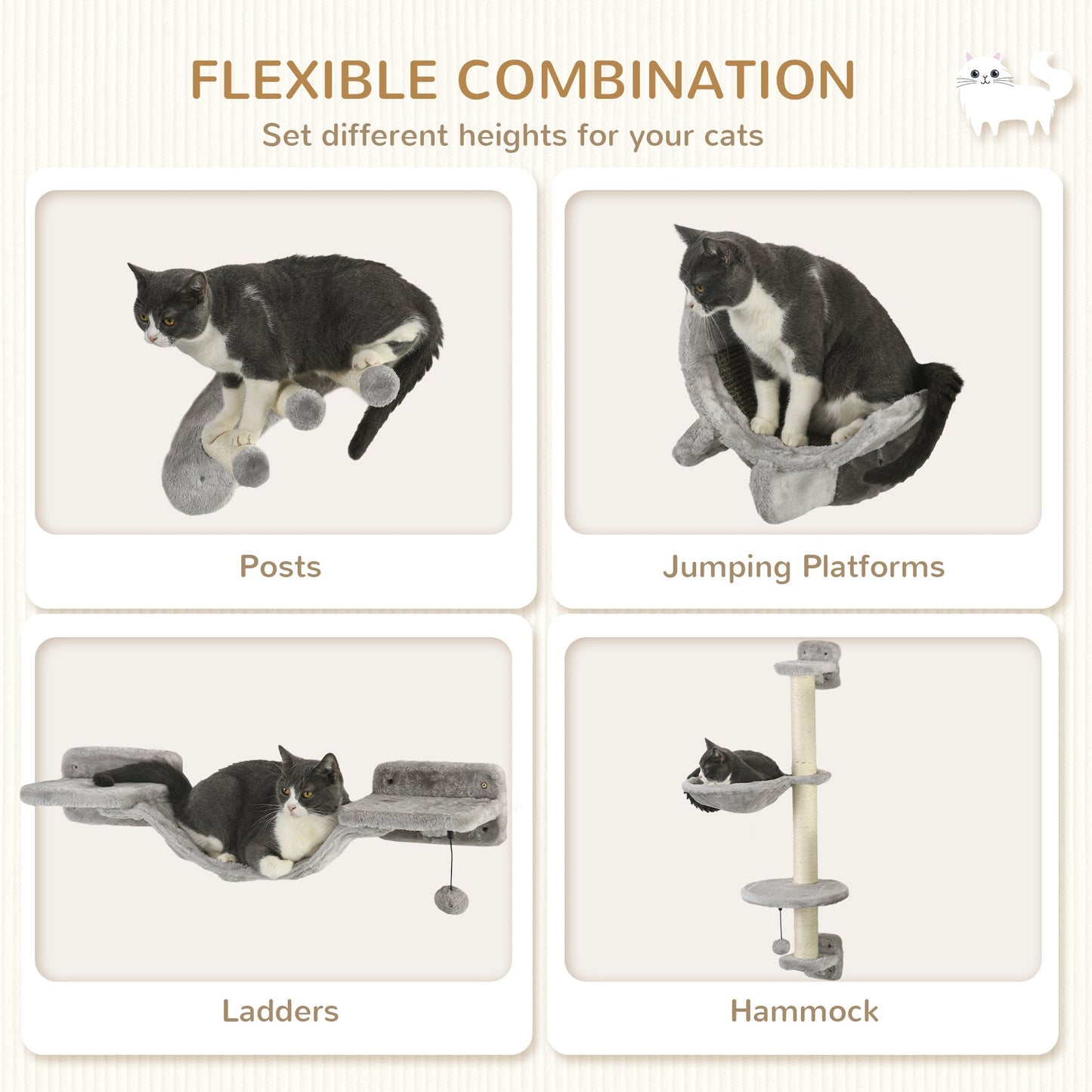 FLEXIBLE COMBINATION
Set different heights for your cats

Posts

Jumping Platforms

Ladders

Hammock