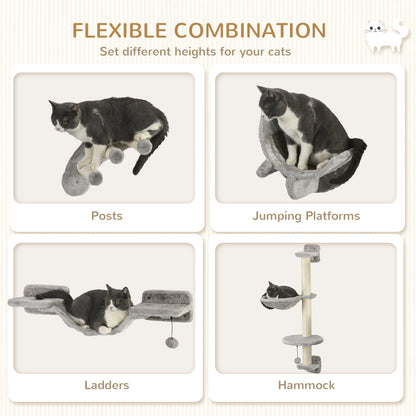 FLEXIBLE COMBINATION

Set different heights for your cats

Posts

Jumping Platforms

Ladders

Hammock