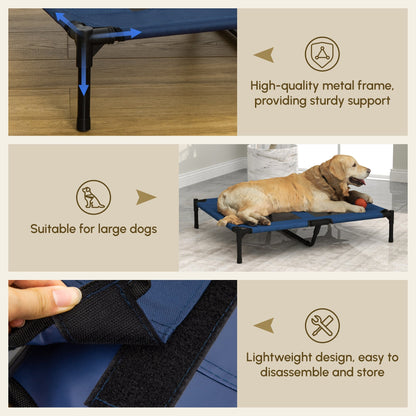 High-quality metal frame, providing sturdy support

Suitable for large dogs

Lightweight design, easy to disassemble and store