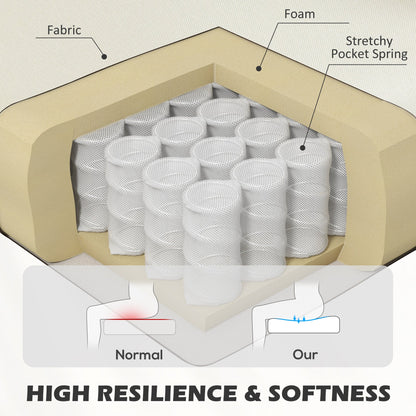 Fabric

Foam

Stretchy Pocket Spring

Normal

Our

HIGH RESILIENCE & SOFTNESS