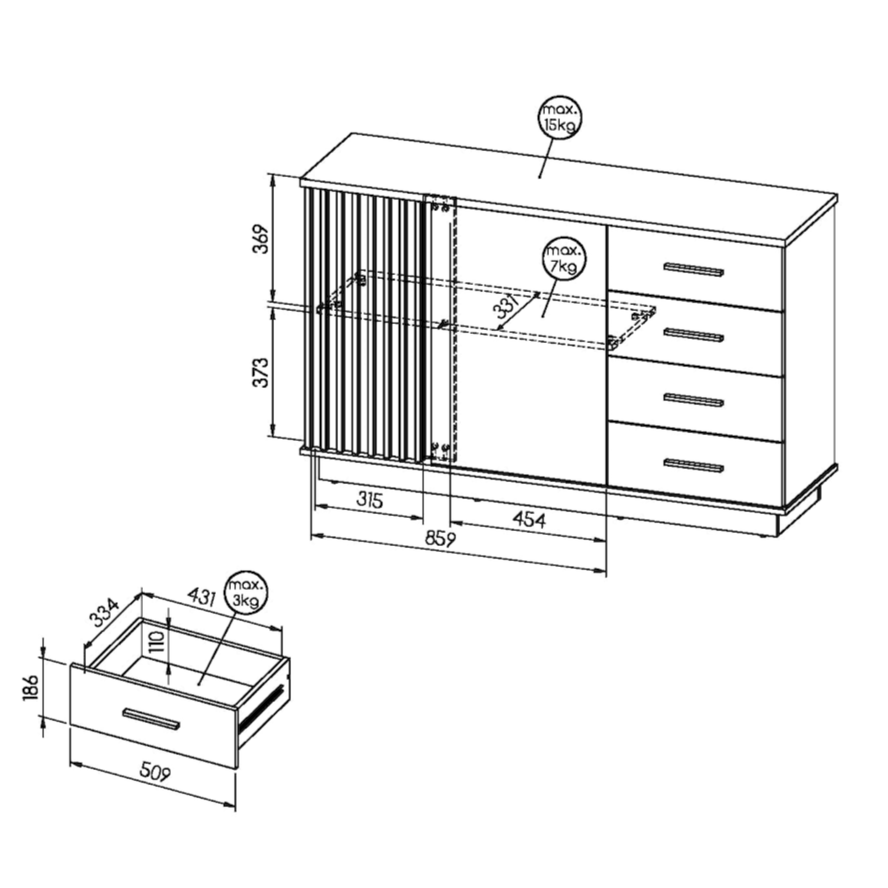 max. 15kg

369

max. 7kg

331

373

315

454

859

334

431

max. 3kg

110

186

509