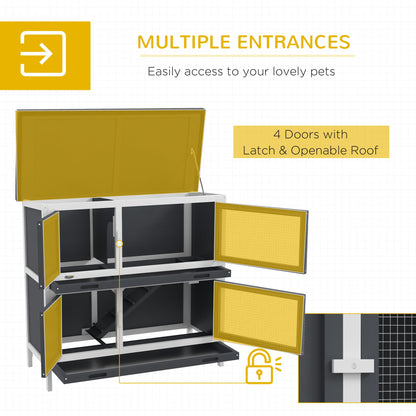 MULTIPLE ENTRANCES

Easily access to your lovely pets

4 Doors with
Latch & Openable Roof