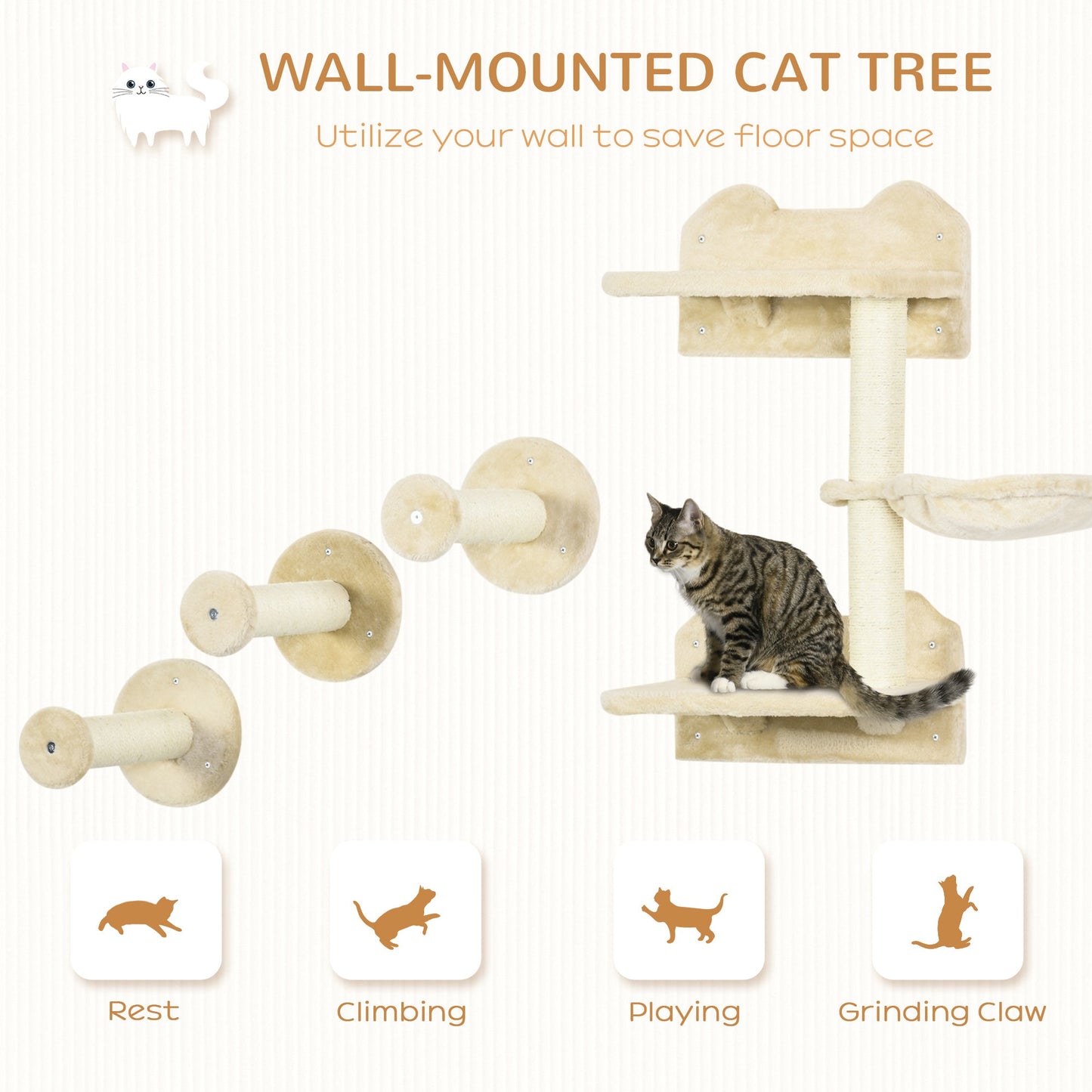 WALL-MOUNTED CAT TREE

Utilize your wall to save floor space

Rest

Climbing

Playing

Grinding Claw