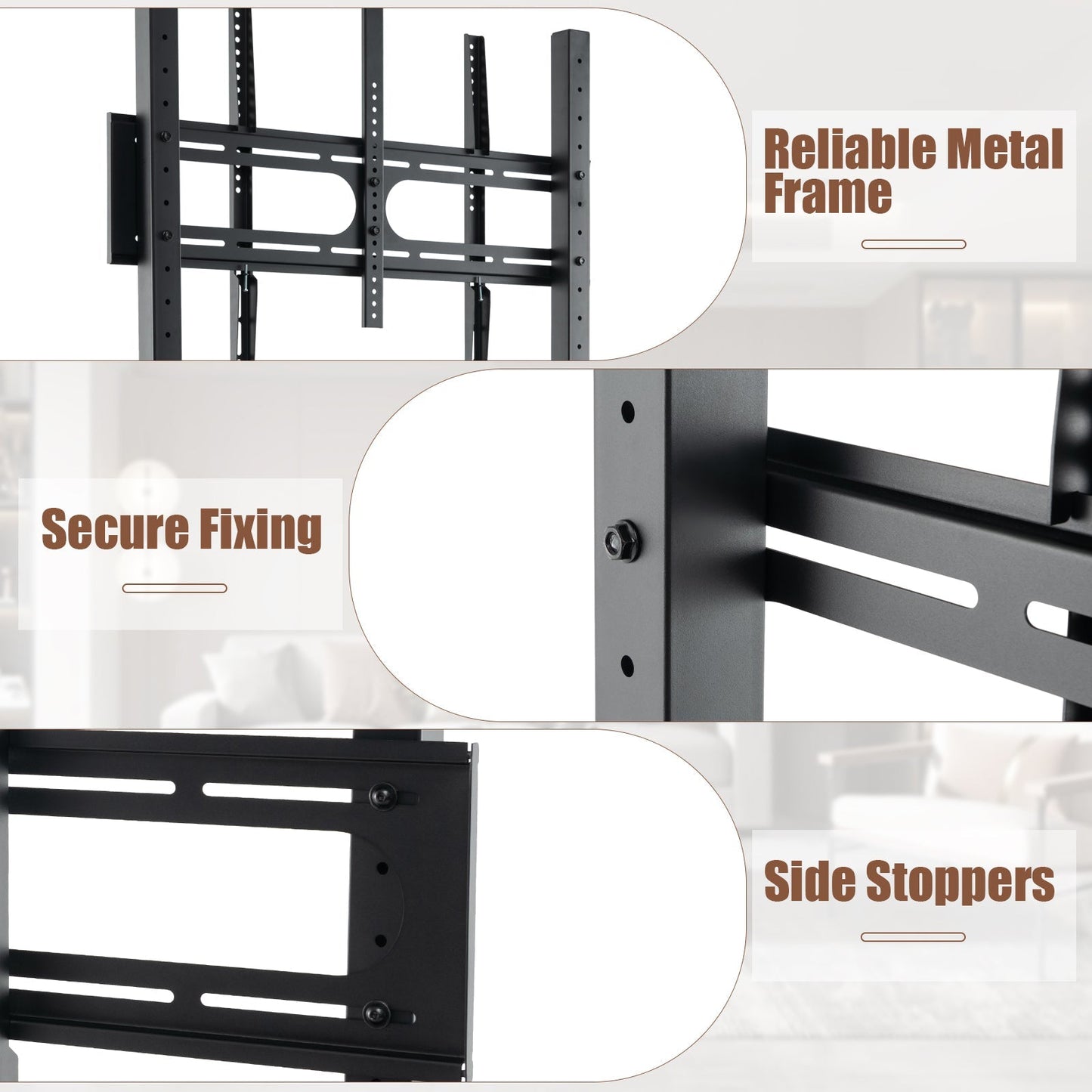 Reliable Metal Frame

Secure Fixing

Side Stoppers