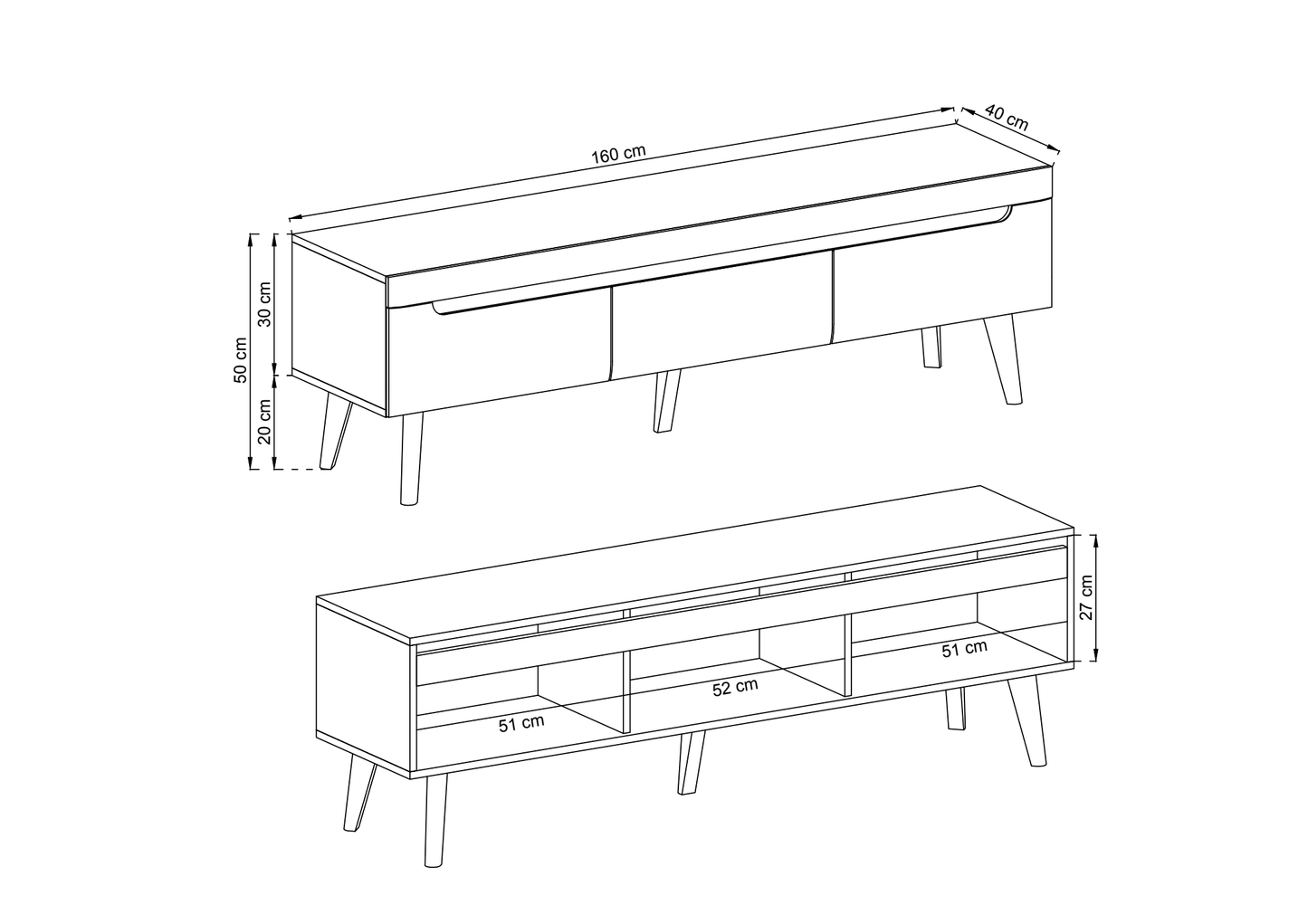 160 cm
40 cm
50 cm
30 cm
20 cm
27 cm
51 cm
52 cm
51 cm