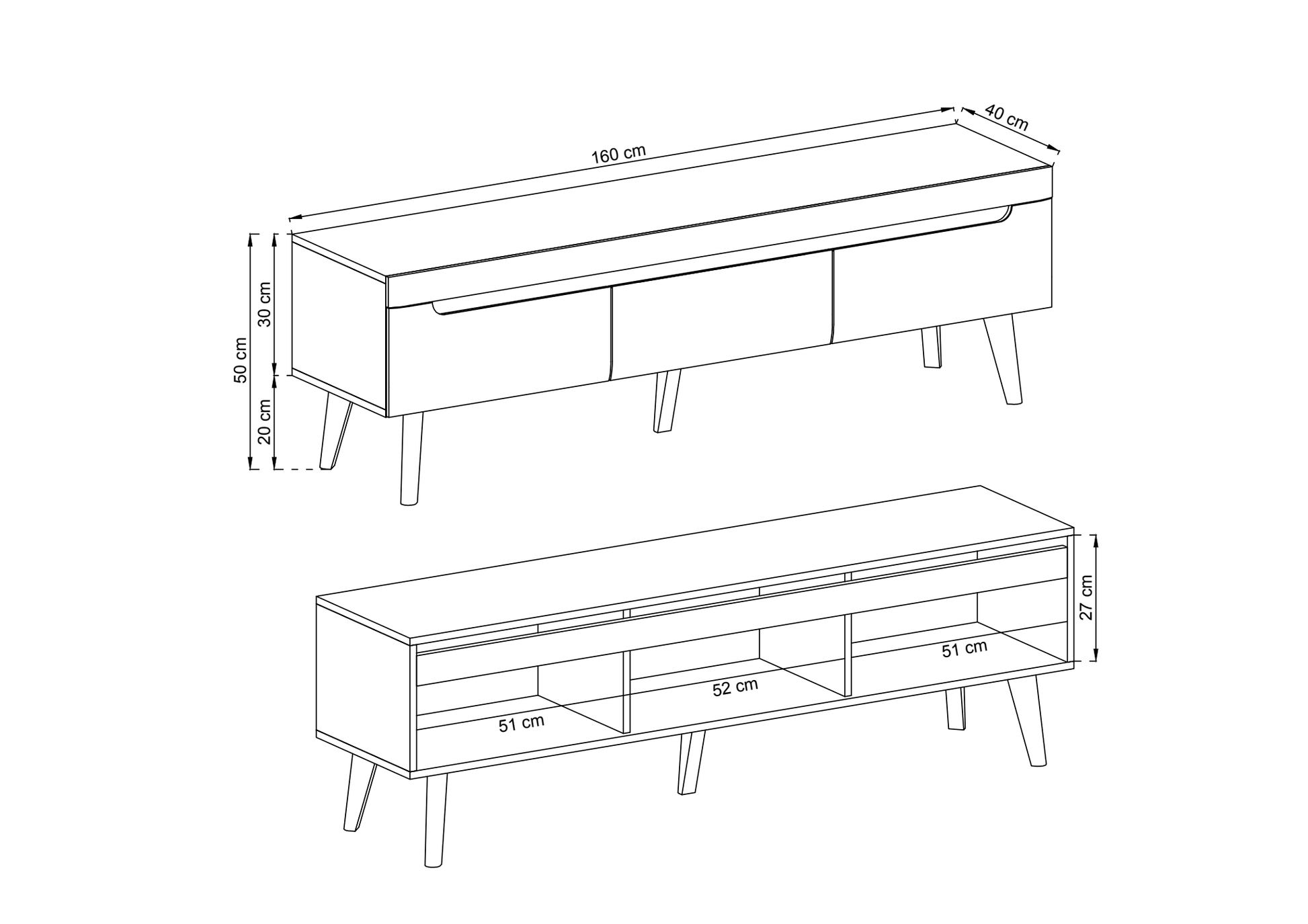 160 cm
40 cm
50 cm
30 cm
20 cm
27 cm
51 cm
52 cm
51 cm