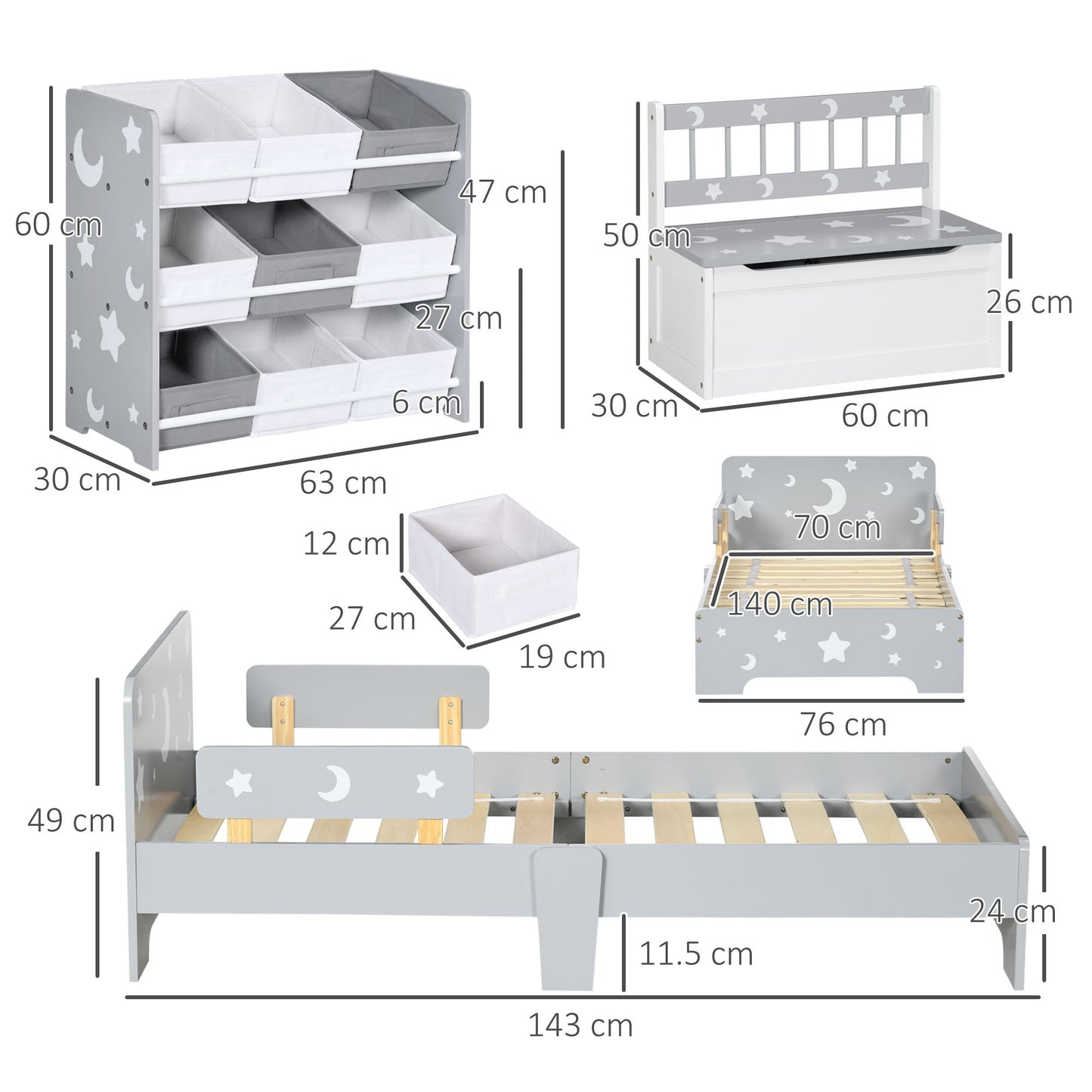 60 cm
47 cm
27 cm
6 cm
30 cm
63 cm
50 cm
26 cm
30 cm
60 cm
12 cm
27 cm
19 cm
70 cm
140 cm
76 cm
49 cm
24 cm
11.5 cm
143 cm