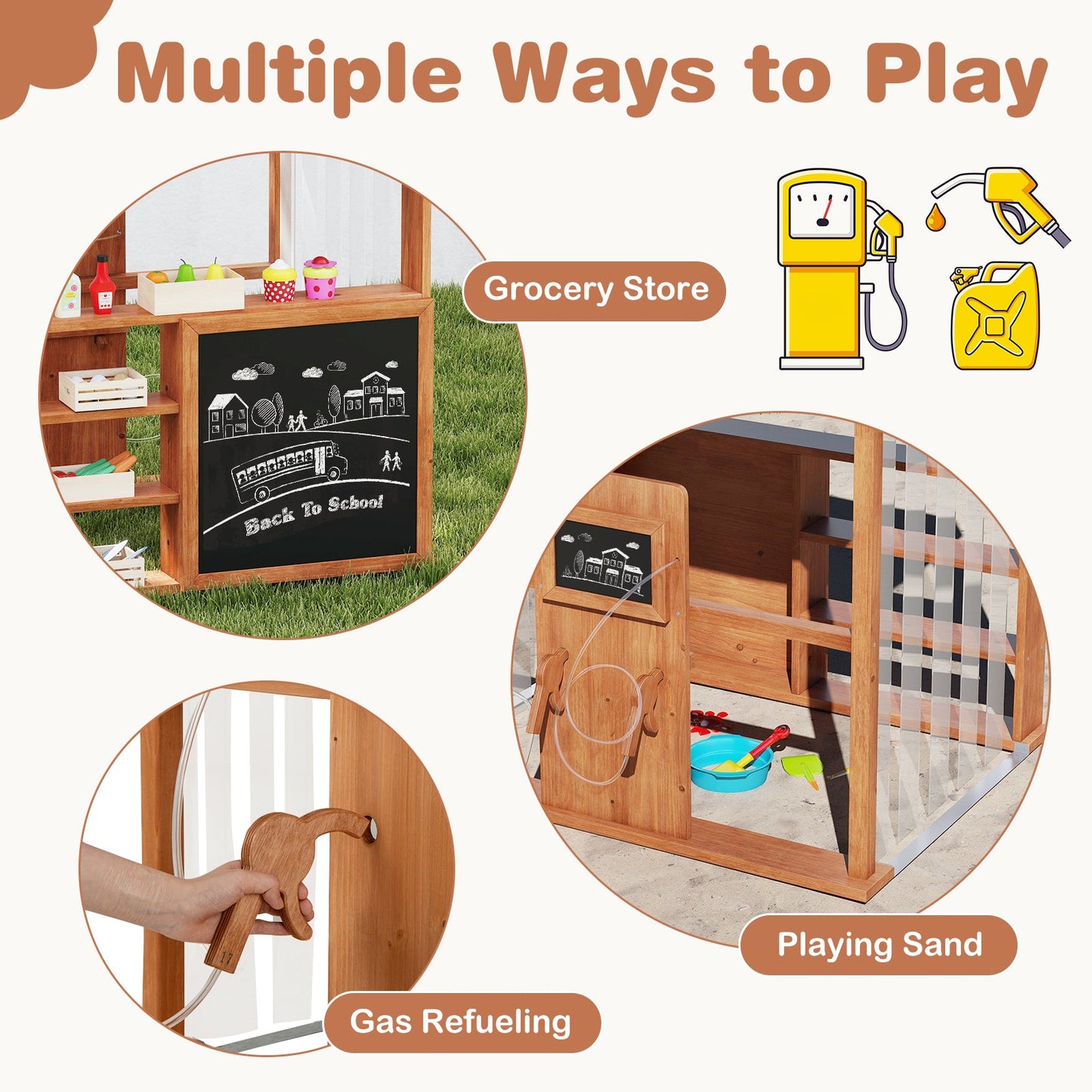 Multiple Ways to Play

Grocery Store

Back To School

Playing Sand

17

Gas Refueling