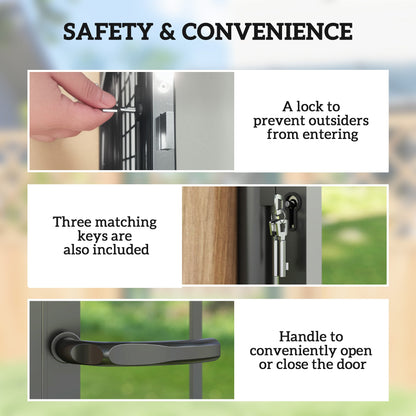 SAFETY & CONVENIENCE

A lock to prevent outsiders from entering

Three matching keys are also included

Handle to conveniently open or close the door