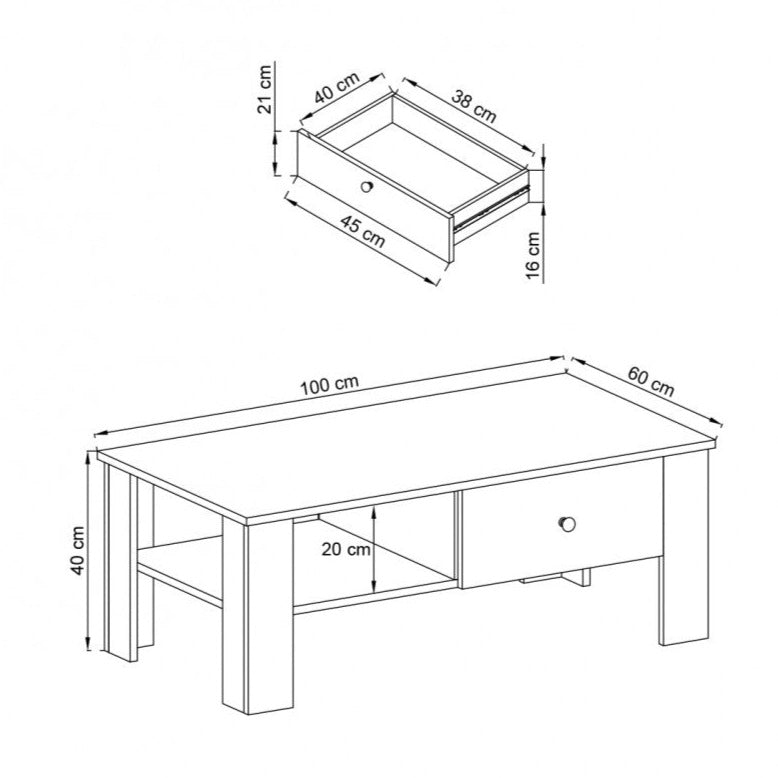 21 cm
40 cm
38 cm
45 cm
16 cm
100 cm
60 cm
40 cm
20 cm