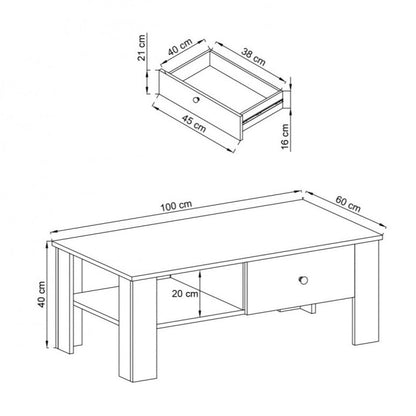 21 cm
40 cm
38 cm
45 cm
16 cm
100 cm
60 cm
40 cm
20 cm