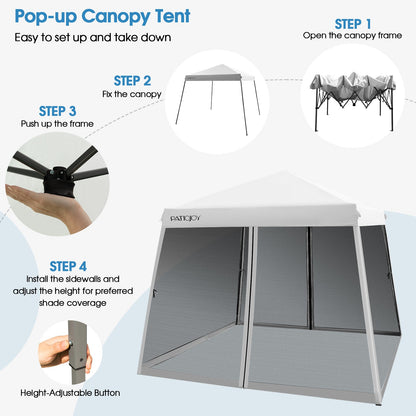 Pop-up Canopy Tent

Easy to set up and take down

STEP 1
Open the canopy frame

STEP 2
Fix the canopy

STEP 3
Push up the frame

PATIOJOY

STEP 4
Install the sidewalls and adjust the height for preferred shade coverage

Height-Adjustable Button