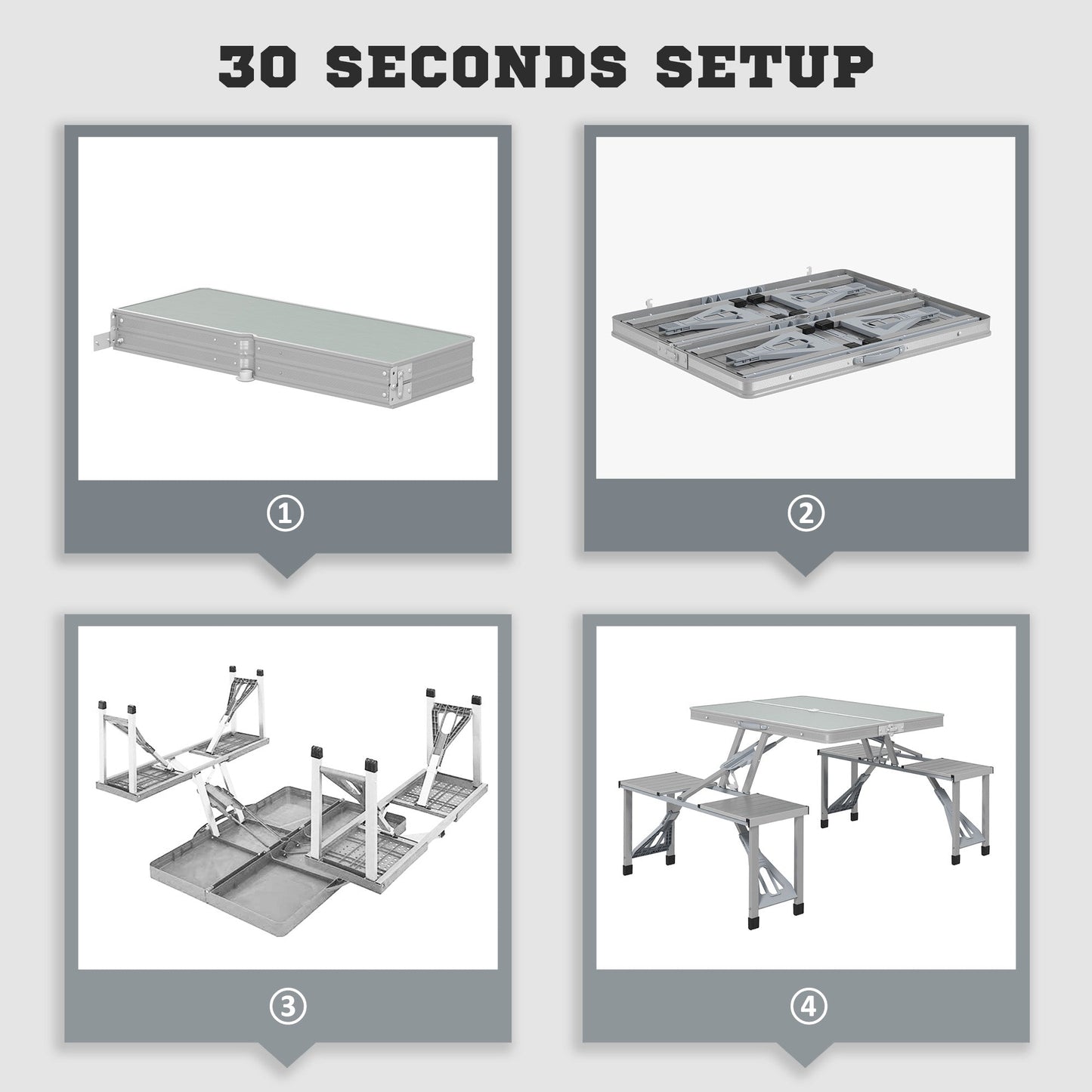 30 SECONDS SETUP

①

②

③

④