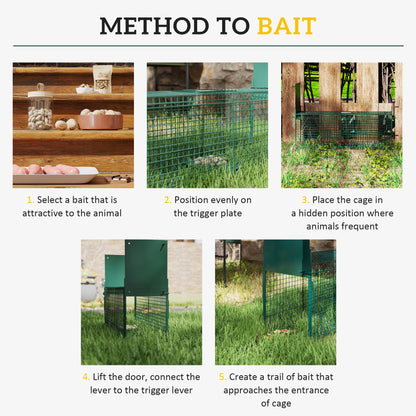 METHOD TO BAIT

1. Select a bait that is attractive to the animal

2. Position evenly on the trigger plate

3. Place the cage in a hidden position where animals frequent

4. Lift the door, connect the lever to the trigger lever

5. Create a trail of bait that approaches the entrance of cage