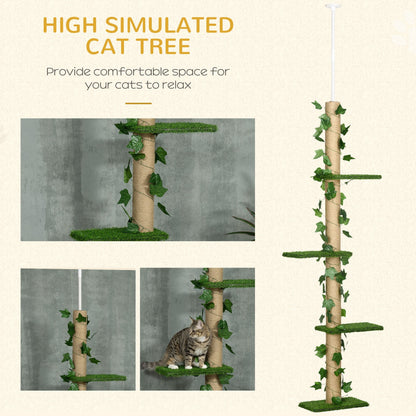 HIGH SIMULATED CAT TREE

Provide comfortable space for your cats to relax