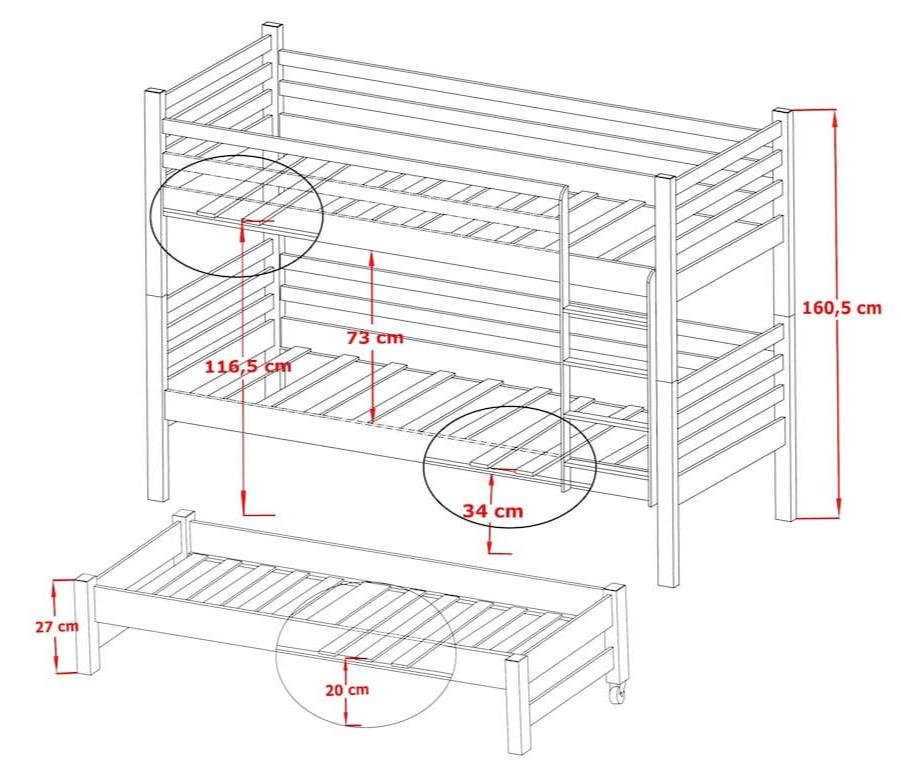 160,5 cm

73 cm

116,5 cm

34 cm

27 cm

20 cm