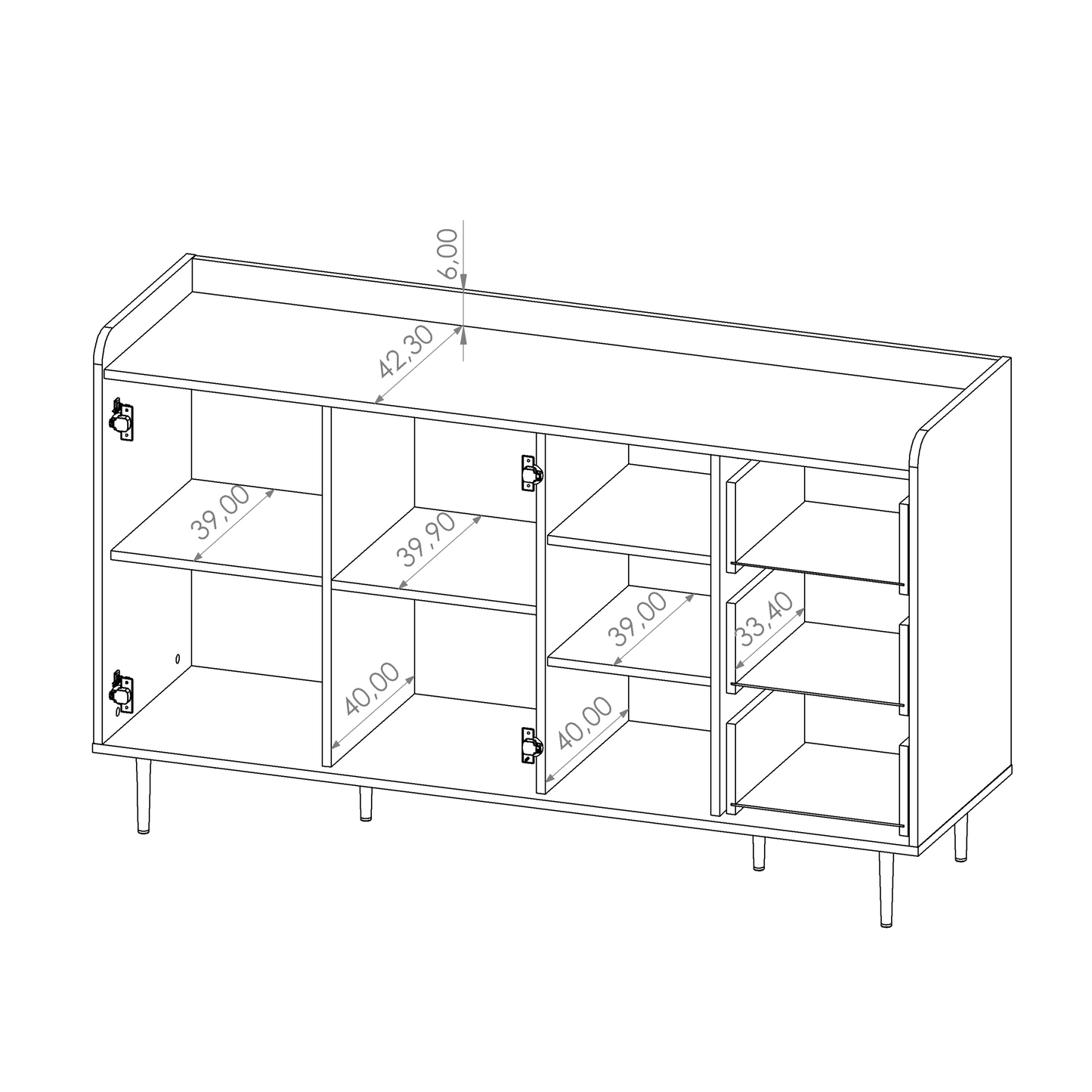 6,00
42,30
39,00
39,90
39,00
33,40
40,00
40,00