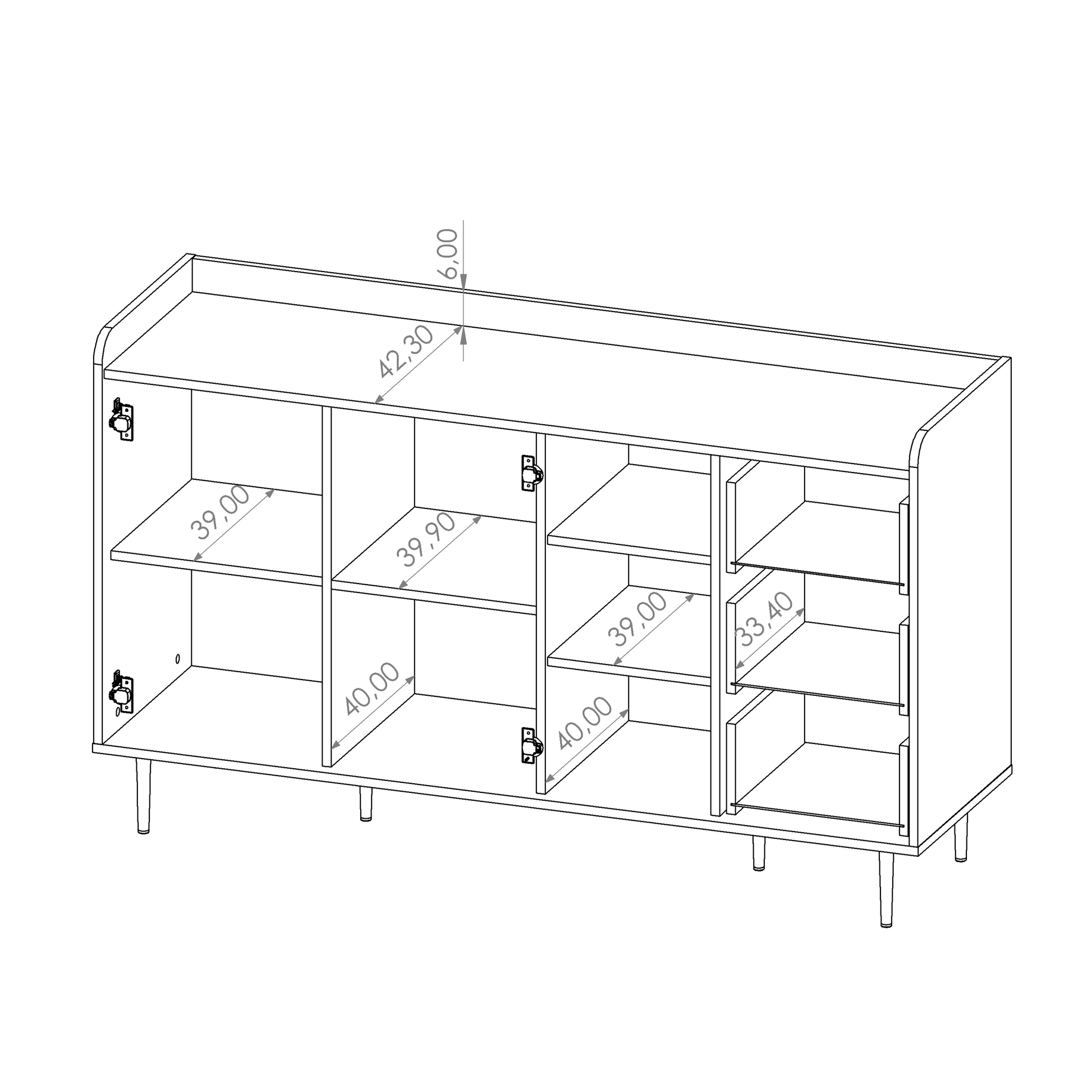 6,00
42,30
39,00
39,90
39,00
33,40
40,00
40,00