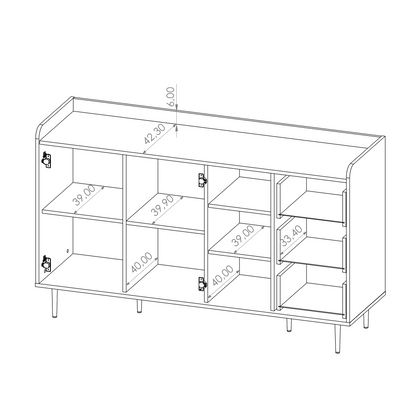 6,00
42,30
39,00
39,90
39,00
33,40
40,00
40,00