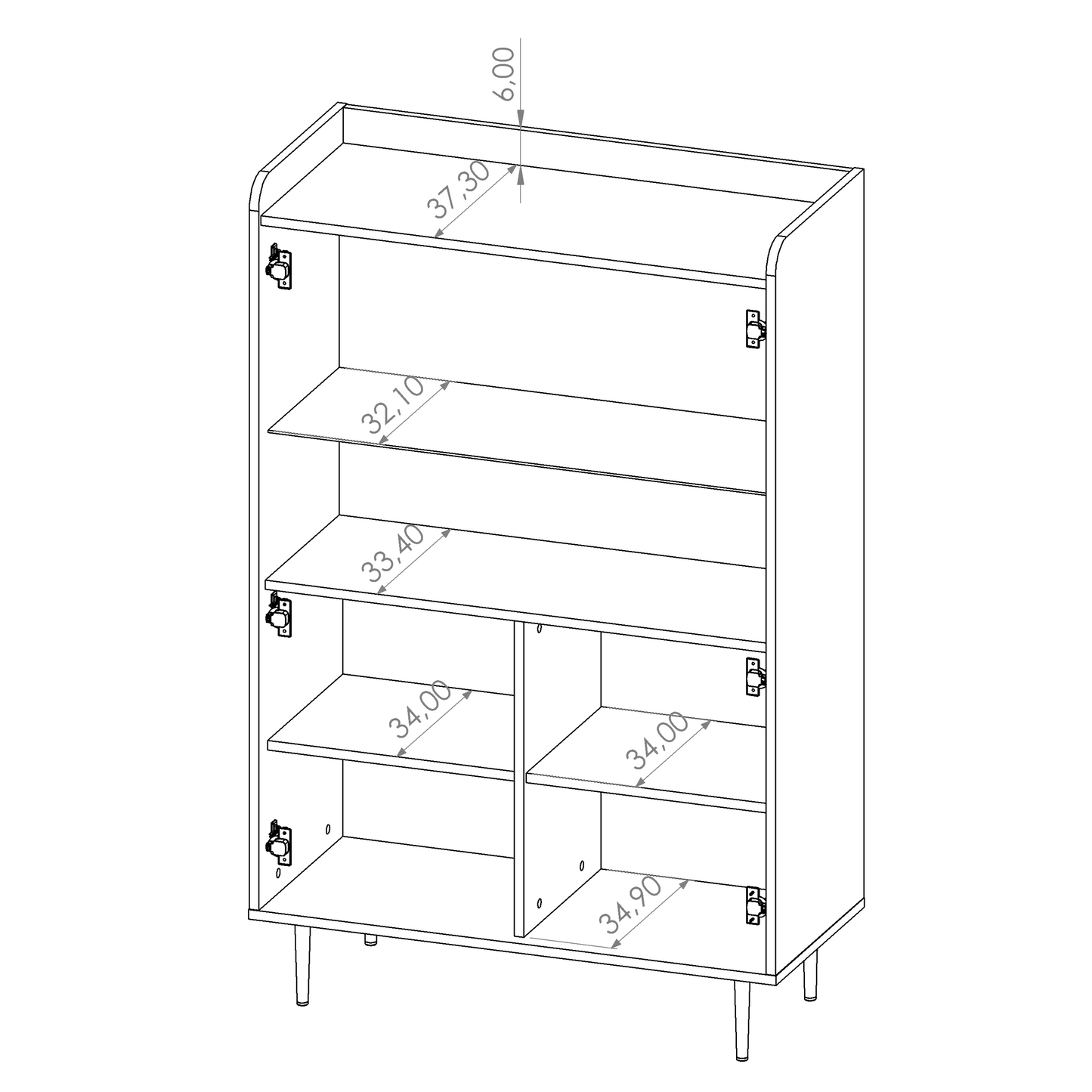 6,00

37,30

32,10

33,40

34,00

34,00

34,90