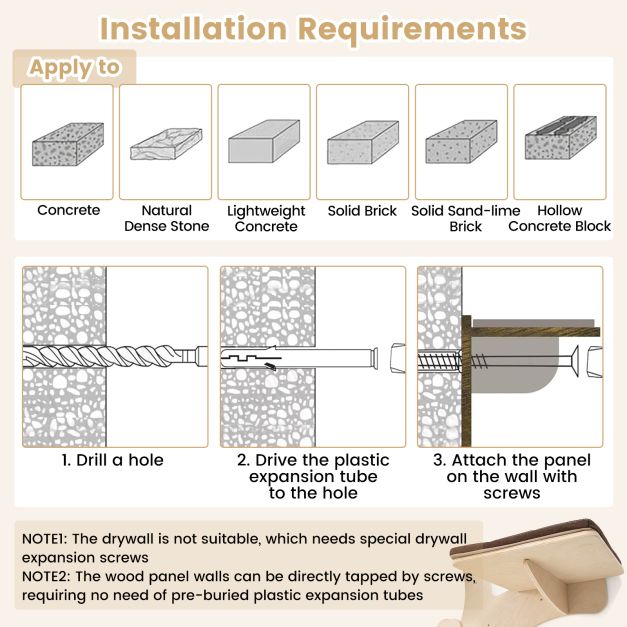 Installation Requirements

Apply to

Concrete

Natural Dense Stone

Lightweight Concrete

Solid Brick

Solid Sand-lime Brick

Hollow Concrete Block

1. Drill a hole

2. Drive the plastic expansion tube to the hole

3. Attach the panel on the wall with screws

NOTE1: The drywall is not suitable, which needs special drywall expansion screws
NOTE2: The wood panel walls can be directly tapped by screws, requiring no need of pre-buried plastic expansion tubes