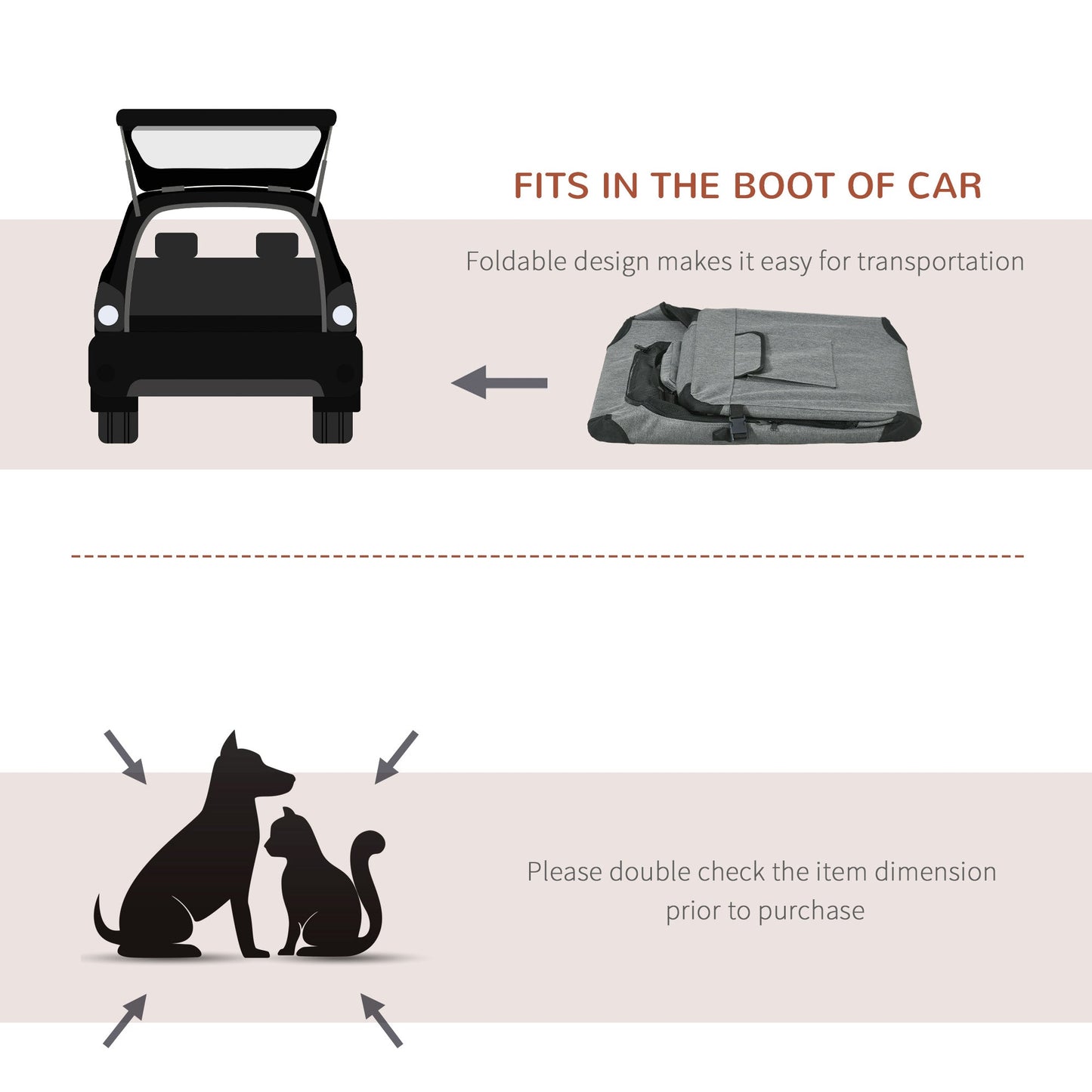 FITS IN THE BOOT OF CAR

Foldable design makes it easy for transportation

Please double check the item dimension prior to purchase