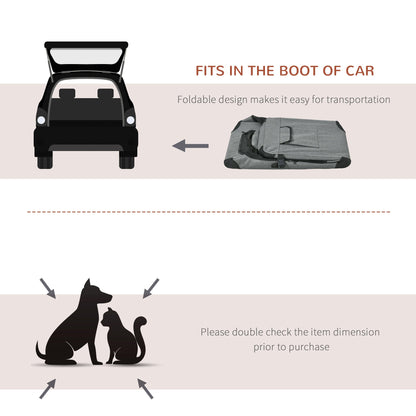 FITS IN THE BOOT OF CAR

Foldable design makes it easy for transportation

Please double check the item dimension prior to purchase