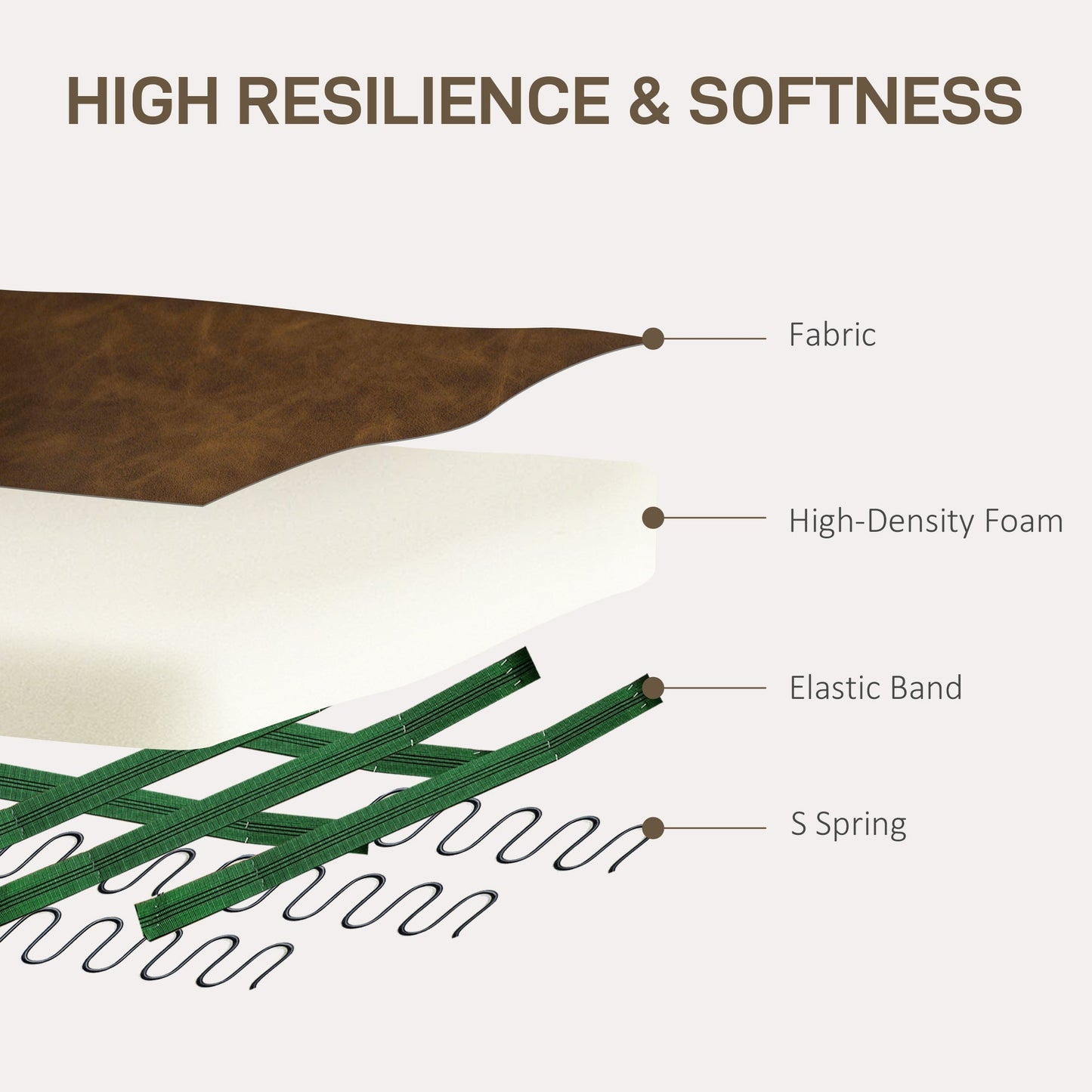 HIGH RESILIENCE & SOFTNESS

Fabric

High-Density Foam

Elastic Band

S Spring