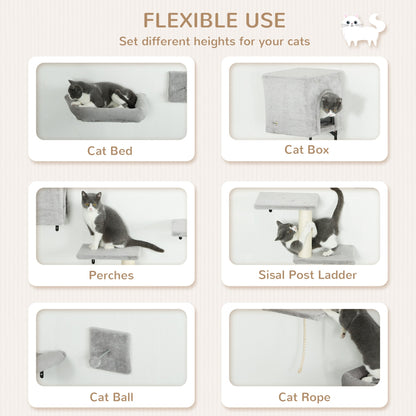 FLEXIBLE USE
Set different heights for your cats

Cat Bed

Cat Box

Perches

Sisal Post Ladder

Cat Ball

Cat Rope