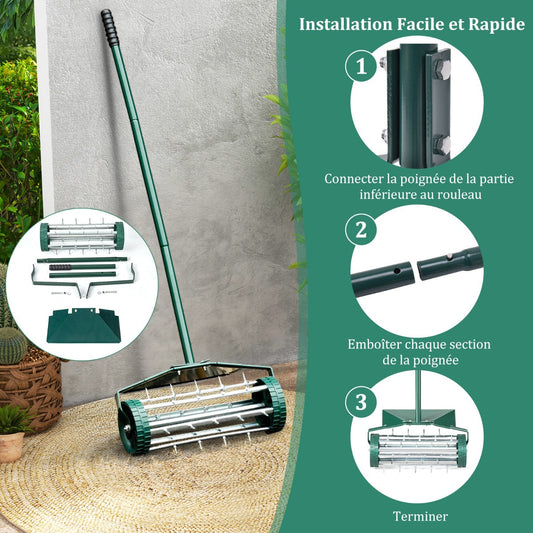 Installation Facile et Rapide

1

Connecter la poignée de la partie inférieure au rouleau

2

Emboîter chaque section de la poignée

3

Terminer