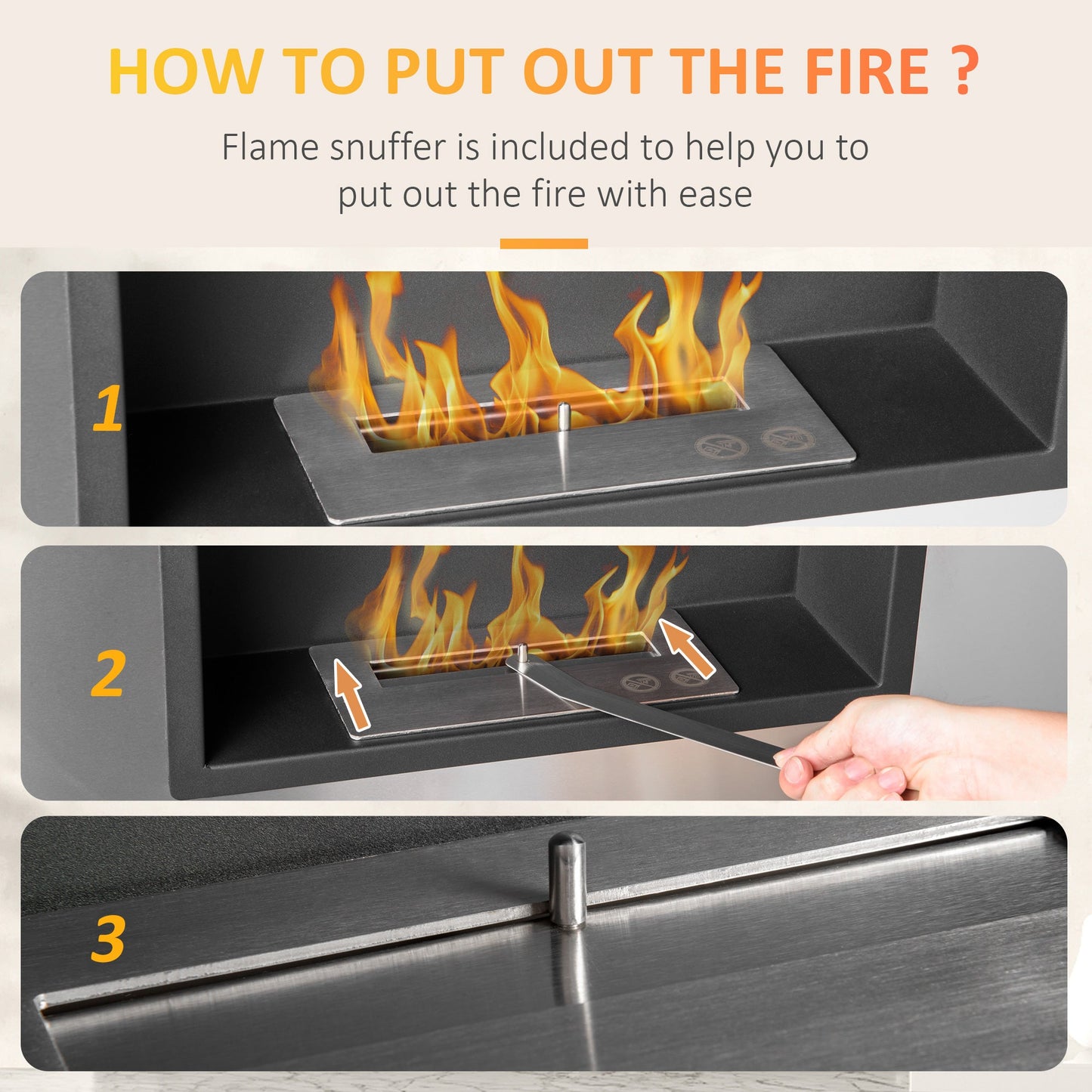 HOW TO PUT OUT THE FIRE ?

Flame snuffer is included to help you to put out the fire with ease

1

2

3