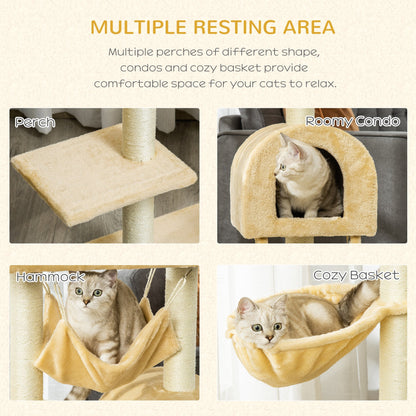 MULTIPLE RESTING AREA

Multiple perches of different shape, condos and cozy basket provide comfortable space for your cats to relax.

Perch

Roomy Condo

Hammock

Cozy Basket