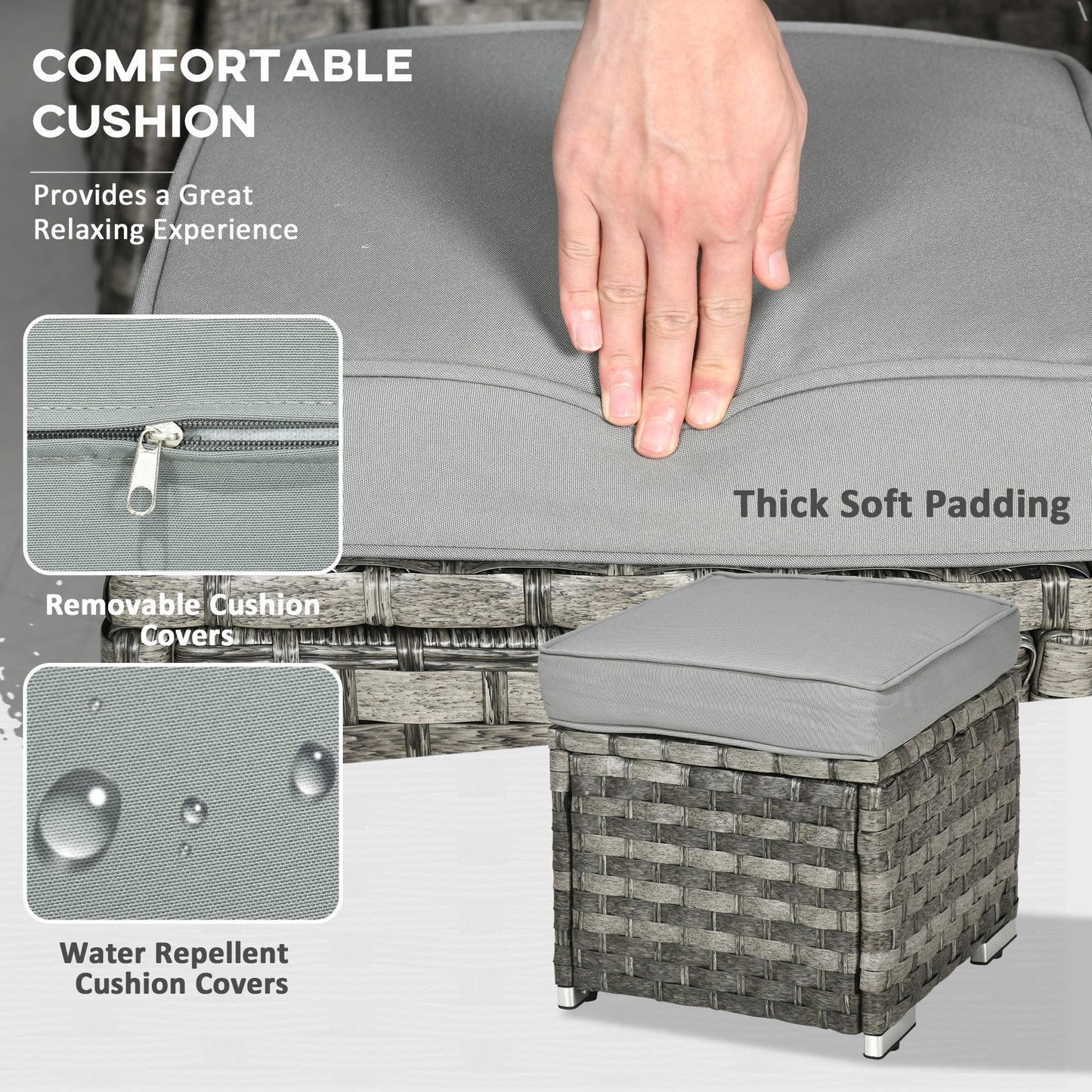 COMFORTABLE CUSHION

Provides a Great Relaxing Experience

Thick Soft Padding

Removable Cushion Covers

Water Repellent Cushion Covers