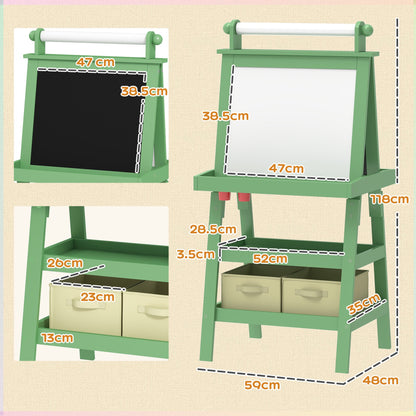 47 cm
38.5cm
26cm
23cm
13cm
38.5cm
47cm
118cm
28.5cm
3.5cm
52cm
35cm
59cm
48cm