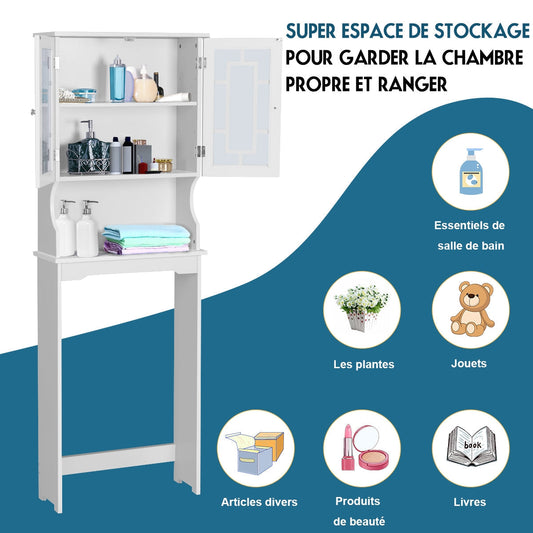 SUPER ESPACE DE STOCKAGE
POUR GARDER LA CHAMBRE PROPRE ET RANGER

Essentiels de salle de bain

Les plantes

Jouets

Articles divers

Produits de beauté

book

Livres