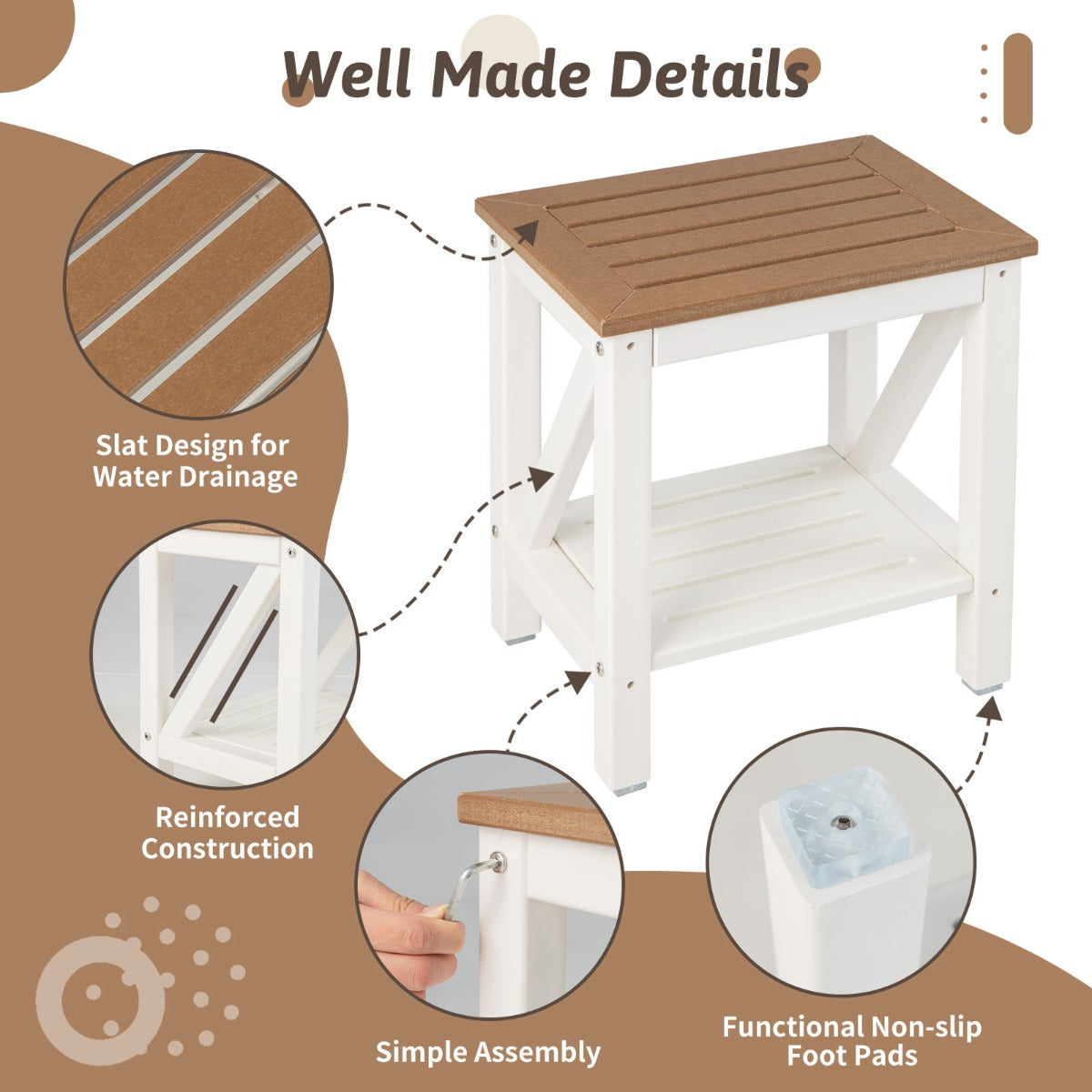 Well Made Details

Slat Design for Water Drainage

Reinforced Construction

Simple Assembly

Functional Non-slip Foot Pads