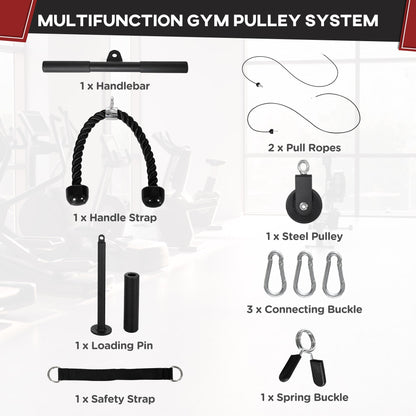 MULTIFUNCTION GYM PULLEY SYSTEM

1 x Handlebar

1 x Handle Strap

1 x Loading Pin

1 x Safety Strap

2 x Pull Ropes

1 x Steel Pulley

3 x Connecting Buckle

1 x Spring Buckle