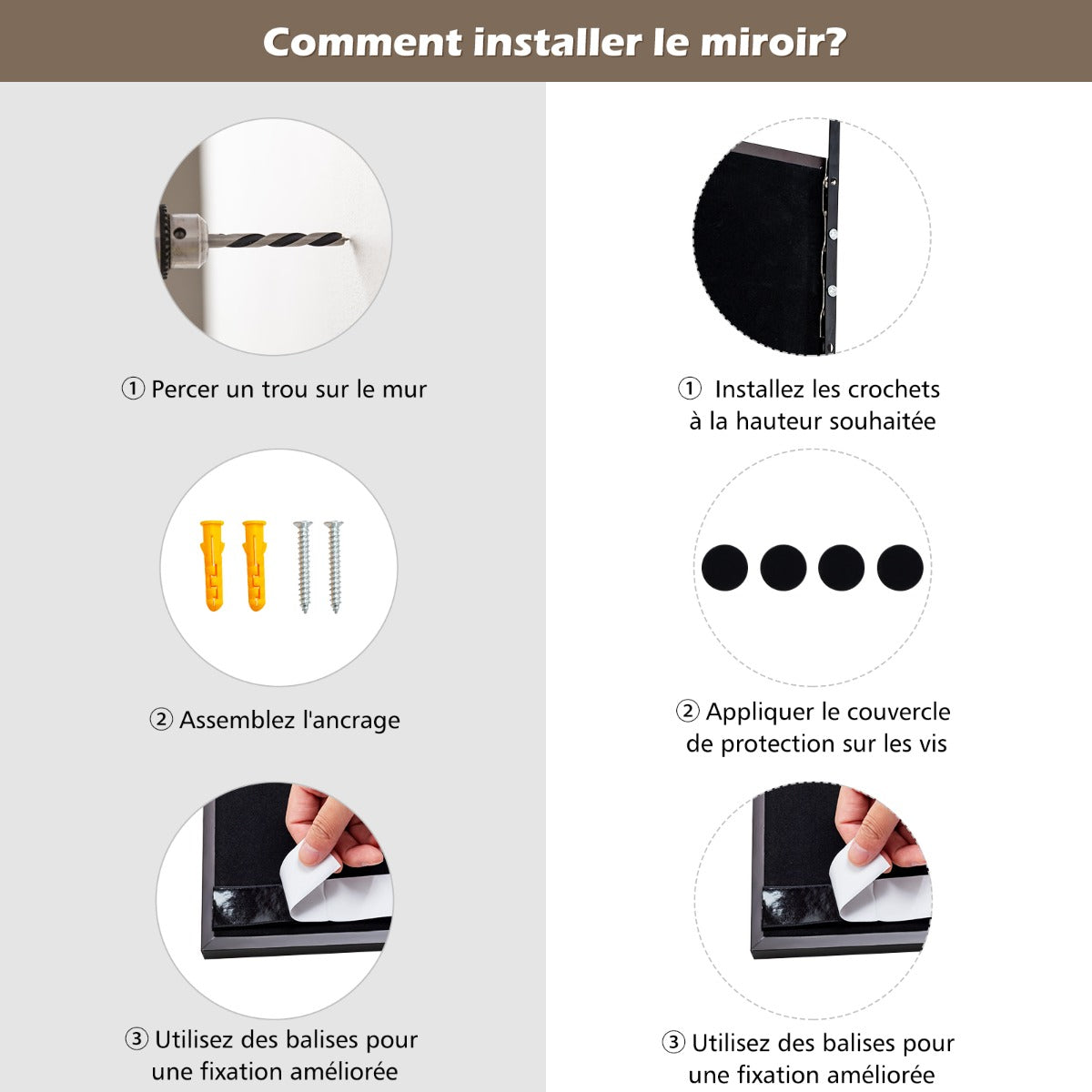 Comment installer le miroir?

① Percer un trou sur le mur

② Assemblez l'ancrage

③ Utilisez des balises pour une fixation améliorée

① Installez les crochets à la hauteur souhaitée

② Appliquer le couvercle de protection sur les vis

③ Utilisez des balises pour une fixation améliorée