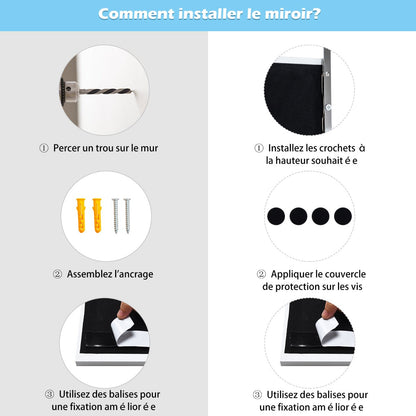 Comment installer le miroir?

① Percer un trou sur le mur

② Assemblez l'ancrage

③ Utilisez des balises pour une fixation am é lior é e

① Installez les crochets à la hauteur souhait é e

② Appliquer le couvercle de protection sur les vis

③ Utilisez des balises pour une fixation am é lior é e