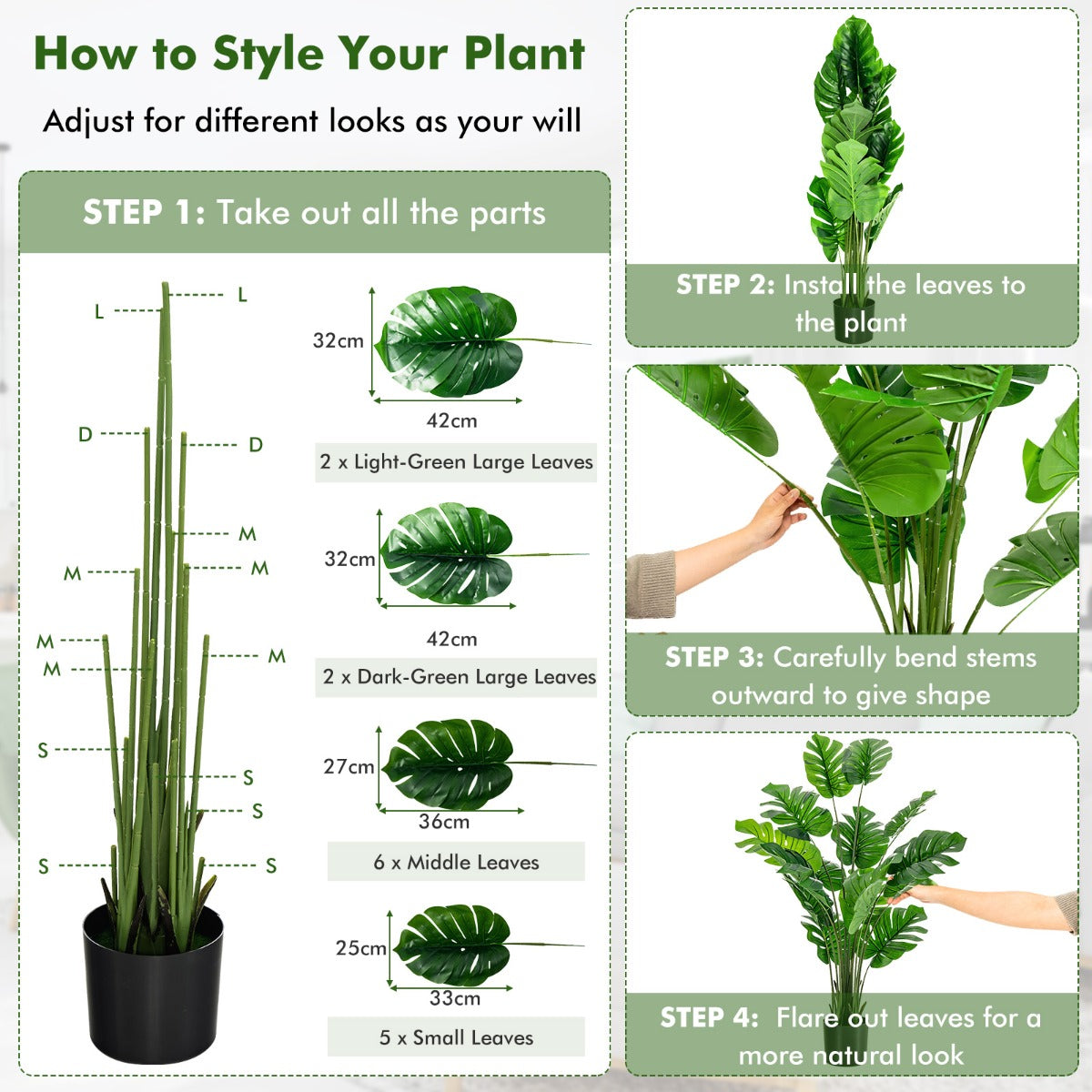 How to Style Your Plant

Adjust for different looks as your will

STEP 1: Take out all the parts

L
L
D
D
M
M
M
M
M
M
S
S
S
S
S

32cm
42cm
2 x Light-Green Large Leaves

32cm
42cm
2 x Dark-Green Large Leaves

27cm
36cm
6 x Middle Leaves

25cm
33cm
5 x Small Leaves

STEP 2: Install the leaves to the plant

STEP 3: Carefully bend stems outward to give shape

STEP 4: Flare out leaves for a more natural look