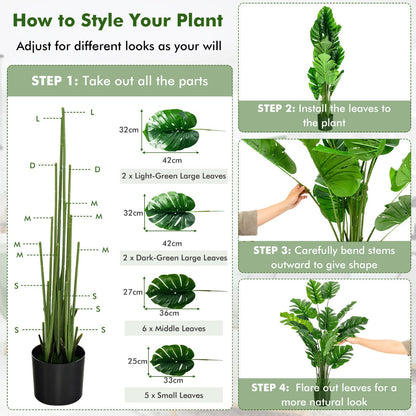 How to Style Your Plant

Adjust for different looks as your will

STEP 1: Take out all the parts

L
L
D
D
M
M
M
M
M
M
S
S
S
S
S

32cm
42cm
2 x Light-Green Large Leaves

32cm
42cm
2 x Dark-Green Large Leaves

27cm
36cm
6 x Middle Leaves

25cm
33cm
5 x Small Leaves

STEP 2: Install the leaves to the plant

STEP 3: Carefully bend stems outward to give shape

STEP 4: Flare out leaves for a more natural look