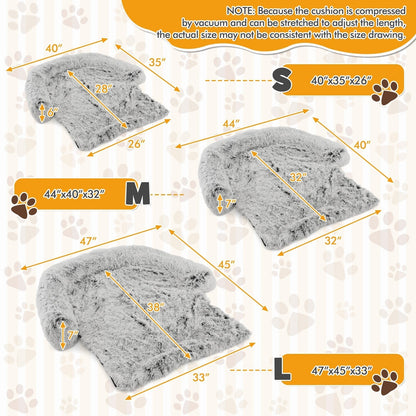 NOTE: Because the cushion is compressed by vacuum and can be stretched to adjust the length, the actual size may not be consistent with the size drawing.

40"
35"
28"
6"
26"
S
40"x35"x26"

44"
40"
32"
7"
32"
M
44"x40"x32"

47"
45"
38"
7"
33"
L
47"x45"x33"