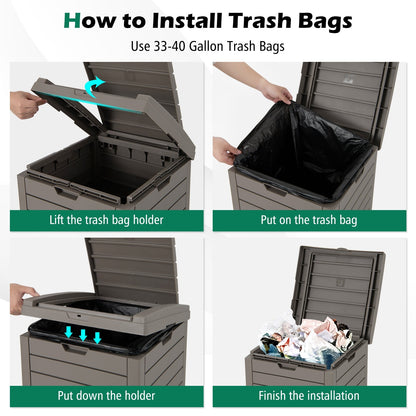 How to Install Trash Bags

Use 33-40 Gallon Trash Bags

Lift the trash bag holder

Put on the trash bag

Put down the holder

Finish the installation