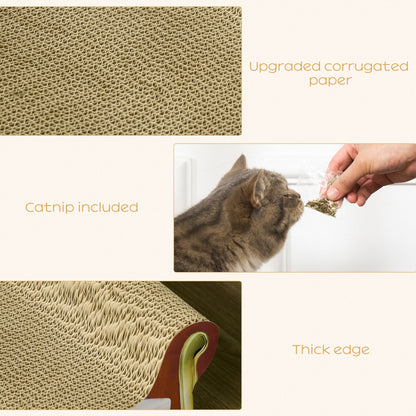 Upgraded corrugated paper

Catnip included

Thick edge