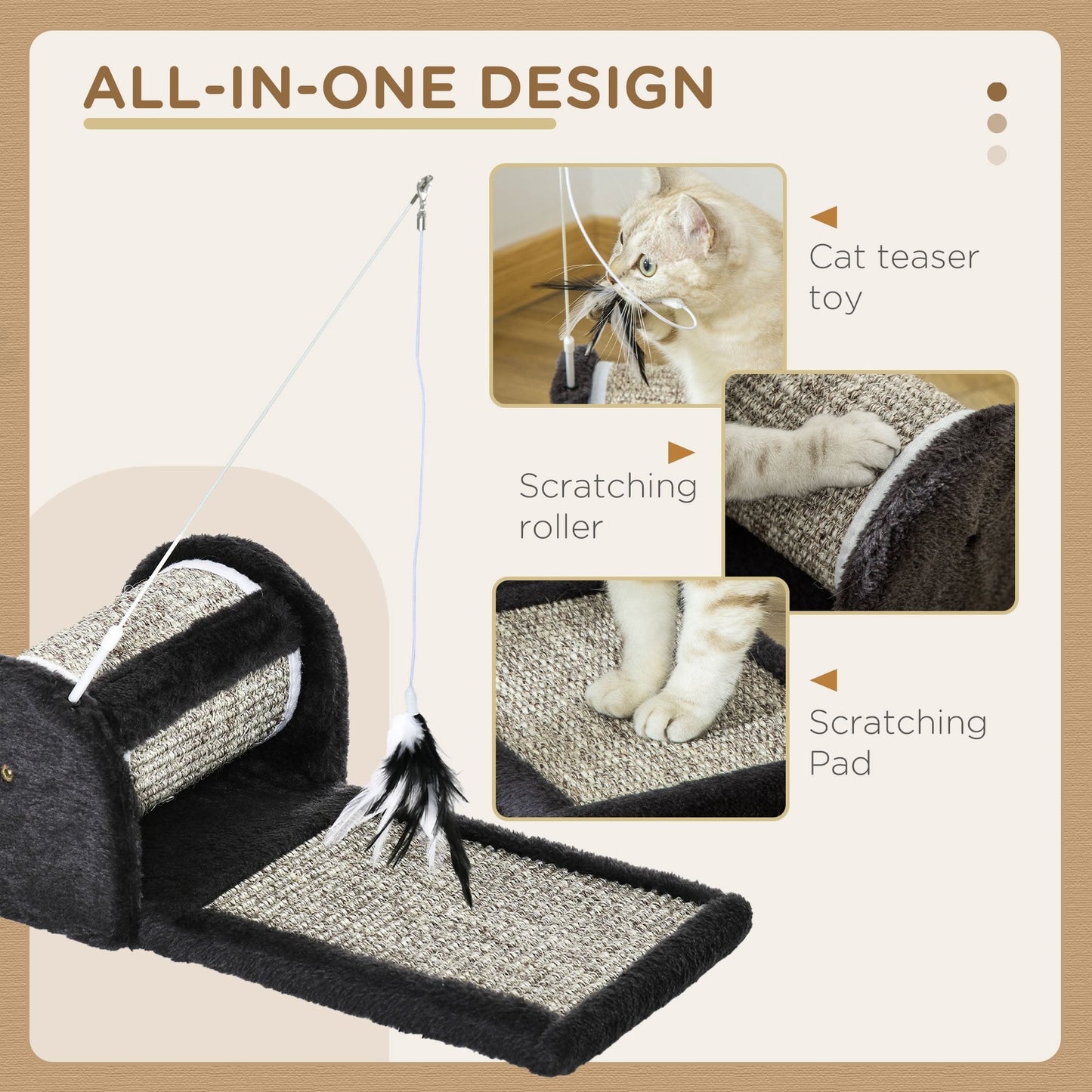 ALL-IN-ONE DESIGN

Cat teaser toy

Scratching roller

Scratching Pad