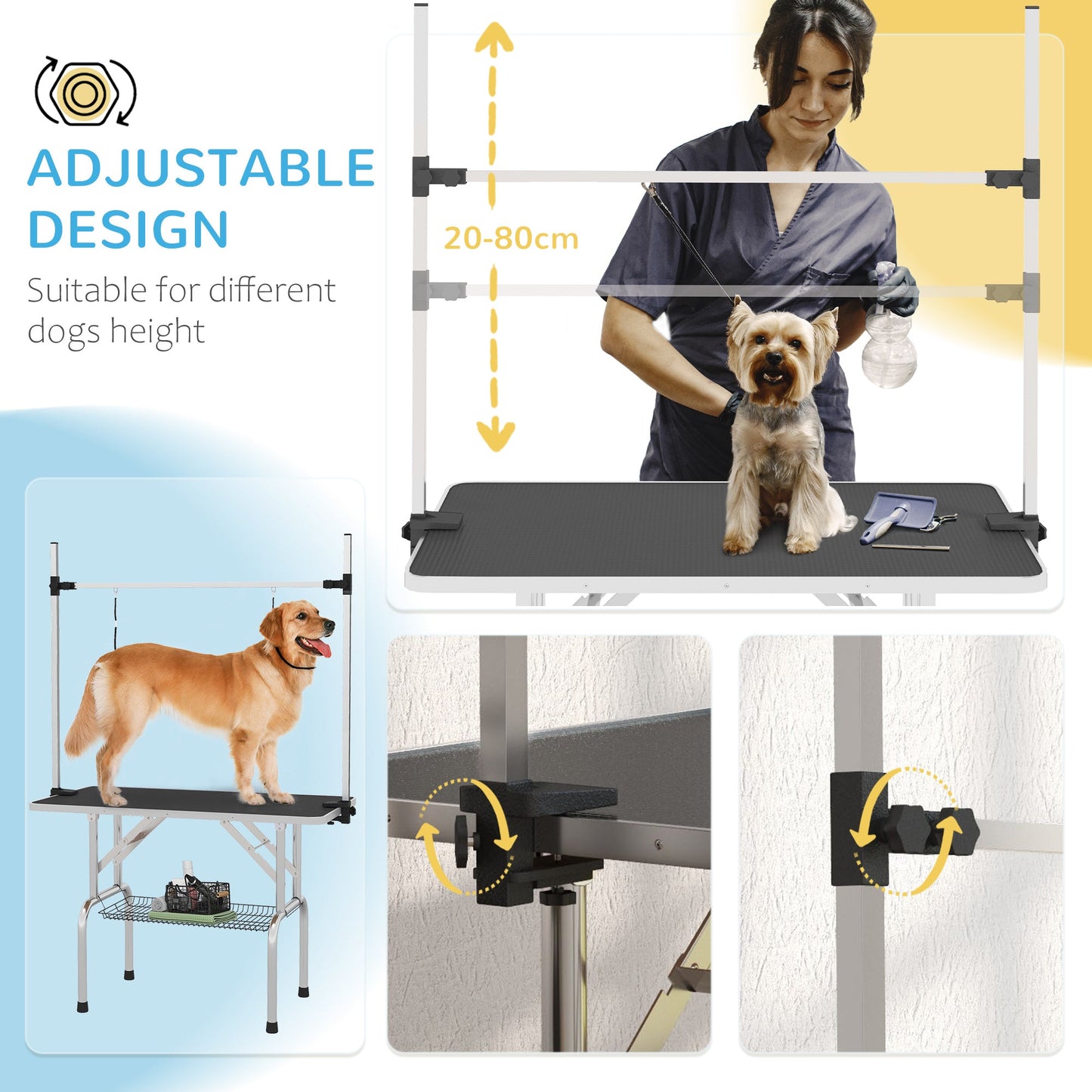 ADJUSTABLE DESIGN

Suitable for different dogs height

20-80cm