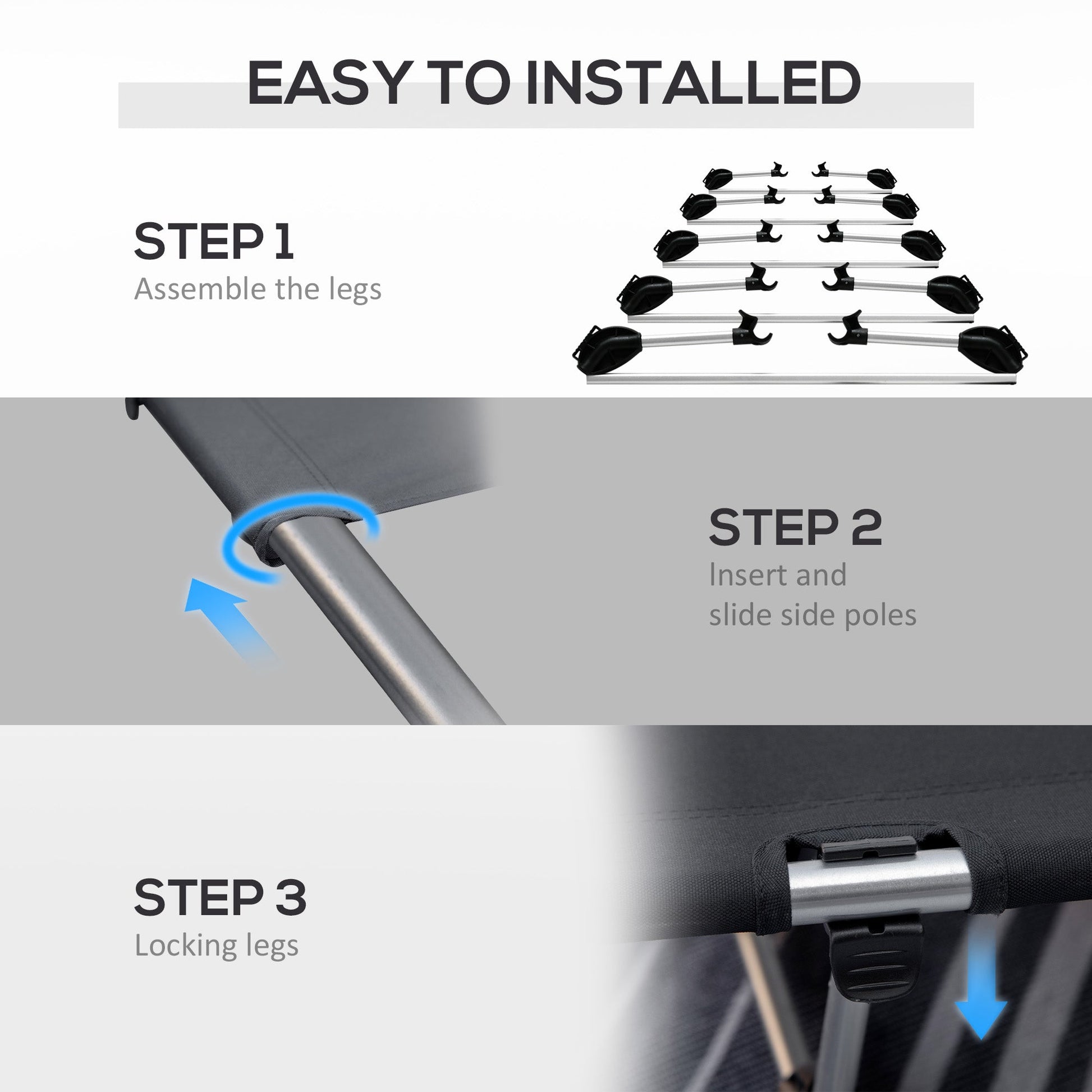 EASY TO INSTALLED

STEP 1
Assemble the legs

STEP 2
Insert and slide side poles

STEP 3
Locking legs