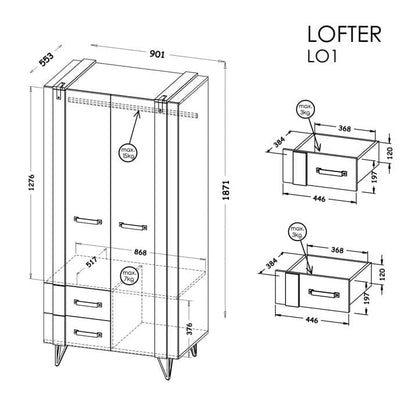 LOFTER
LO1

553
901
1276
1871
max. 15kg
868
517
max. 7kg
376

max. 3kg
368
384
120
197
446

max. 3kg
368
384
120
197
446